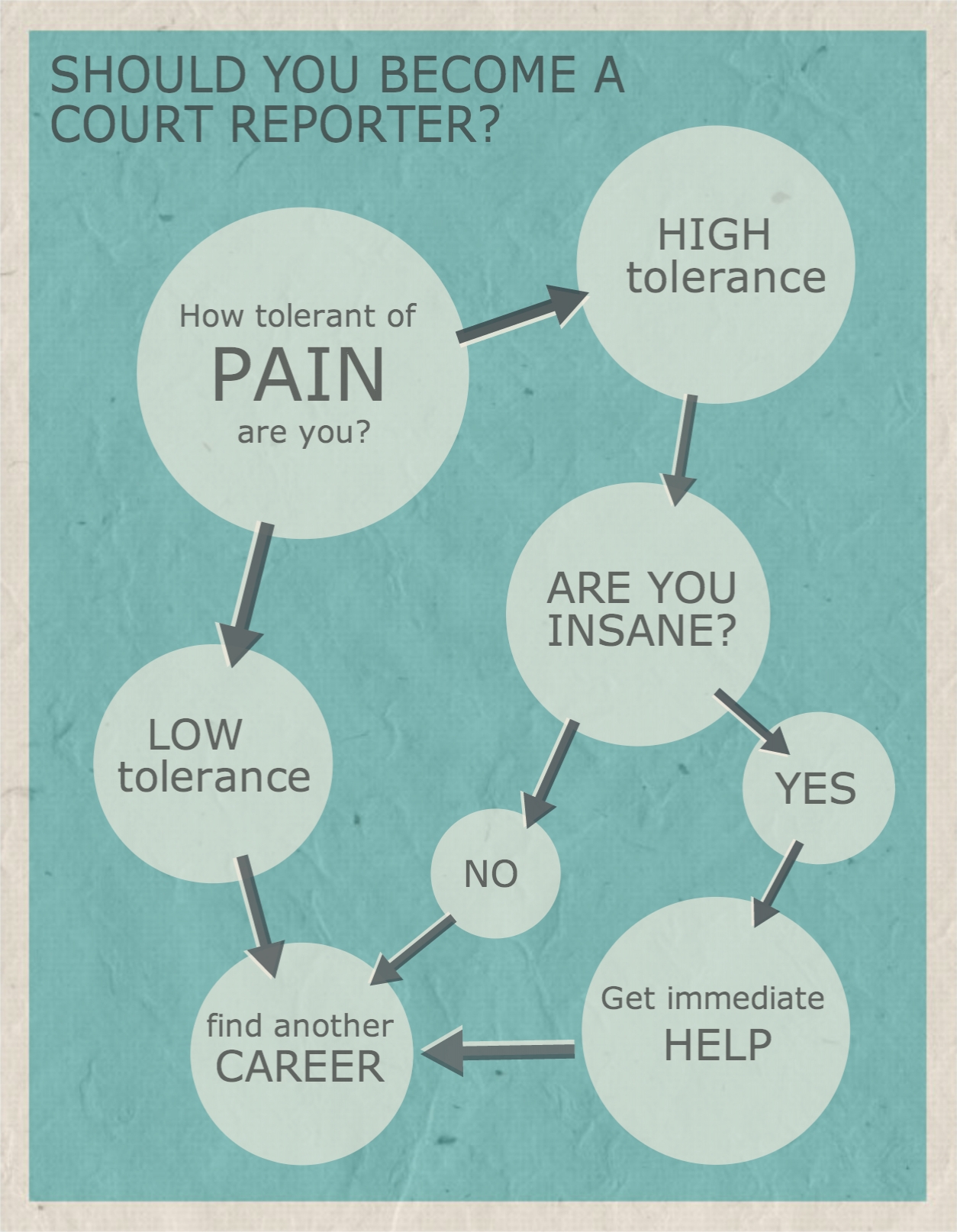 SHOULD YOU BECOME A COURT REPORTER?

How tolerant of PAIN are you?

HIGH tolerance

ARE YOU INSANE?

LOW tolerance

YES

NO

find another CAREER

Get immediate HELP